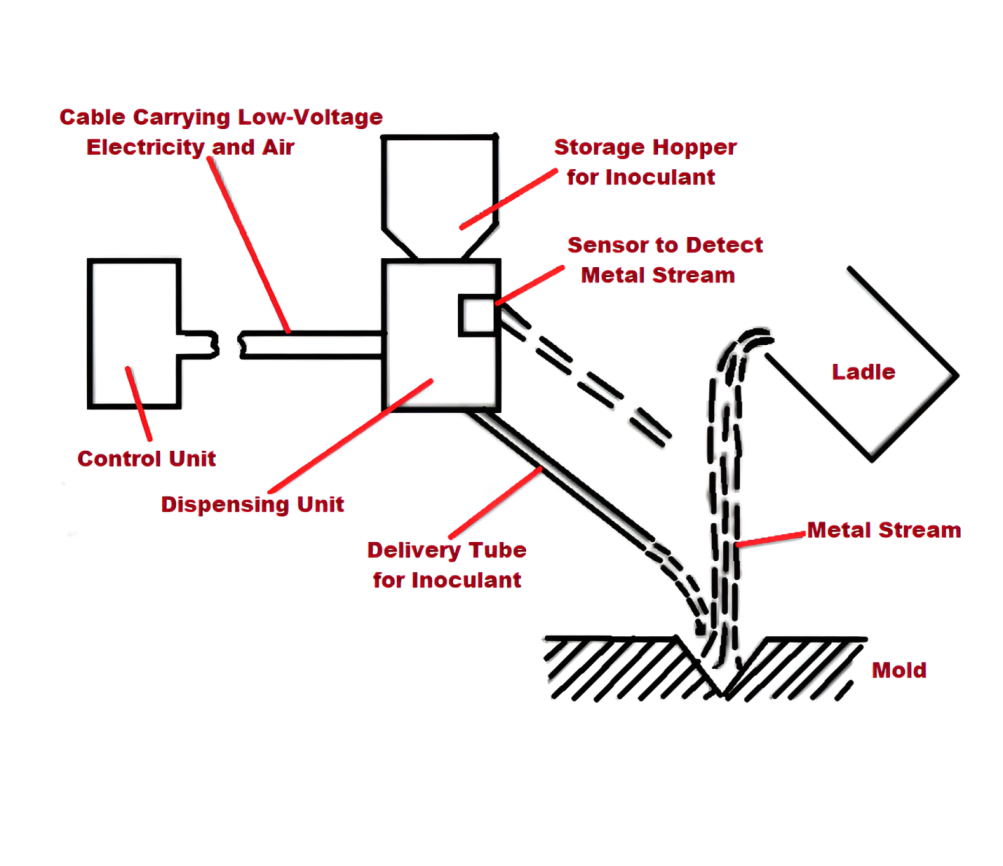 Cable Carrying Low-Voltage Electricity and Air

Storage Hopper for Inoculant

Sensor to Detect Metal Stream

Ladle

Control Unit

Dispensing Unit

Delivery Tube for Inoculant

Metal Stream

Mold